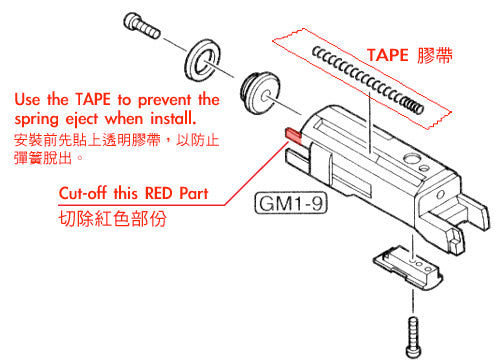 TAPE 膠帶

Use the TAPE to prevent the spring eject when install.
安裝前先貼上透明膠帶，以防止彈簧脫出。

Cut-off this RED Part
切除紅色部份

GM1-9