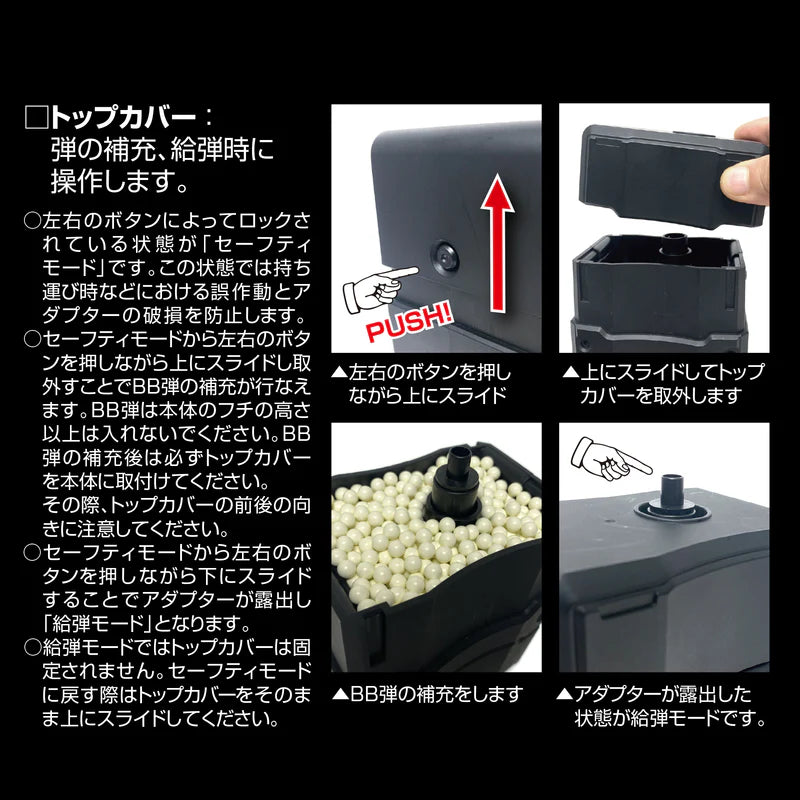 □トップカバー：
弾の補充、給弾時に操作します。

○左右のボタンによってロックされている状態が「セーフティモード」です。この状態では持ち運び時などにおける誤作動とアダプターの破損を防止します。
○セーフティモードから左右のボタンを押しながら上にスライドし取外すことでBB弾の補充が行なえます。BB弾は本体のフチの高さ以上は入れないでください。BB弾の補充後は必ずトップカバーを本体に取付けてください。
その際、トップカバーの前後の向きに注意してください。
○セーフティモードから左右のボタンを押しながら下にスライドすることでアダプターが露出し「給弾モード」となります。
○給弾モードではトップカバーは固定されません。セーフティモードに戻す際はトップカバーをそのまま上にスライドしてください。

PUSH!

▲左右のボタンを押しながら上にスライド

▲上にスライドしてトップカバーを取外します

▲BB弾の補充をします

▲アダプターが露出した状態が給弾モードです。