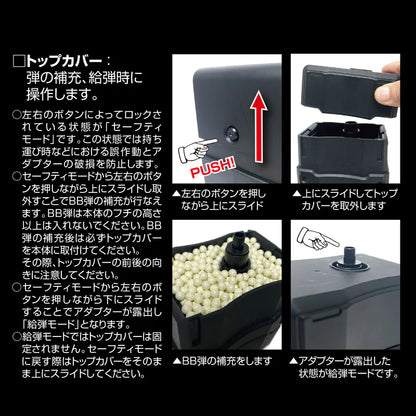 □トップカバー：
弾の補充、給弾時に操作します。

○左右のボタンによってロックされている状態が「セーフティモード」です。この状態では持ち運び時などにおける誤作動とアダプターの破損を防止します。
○セーフティモードから左右のボタンを押しながら上にスライドし取外すことでBB弾の補充が行なえます。BB弾は本体のフチの高さ以上は入れないでください。BB弾の補充後は必ずトップカバーを本体に取付けてください。
その際、トップカバーの前後の向きに注意してください。
○セーフティモードから左右のボタンを押しながら下にスライドすることでアダプターが露出し「給弾モード」となります。
○給弾モードではトップカバーは固定されません。セーフティモードに戻す際はトップカバーをそのまま上にスライドしてください。

PUSH!

▲左右のボタンを押しながら上にスライド

▲上にスライドしてトップカバーを取外します

▲BB弾の補充をします

▲アダプターが露出した状態が給弾モードです。